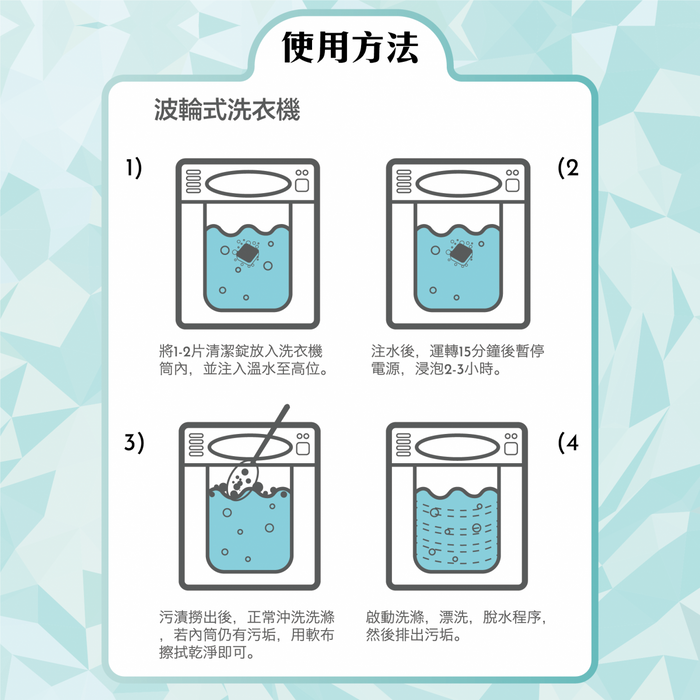 使用方法

波輪式洗衣機

1)

將1-2片清潔錠放入洗衣機筒內，並注入溫水至高位。

(2

注水後，運轉15分鐘後暫停電源，浸泡2-3小時。

3)

污漬撈出後，正常沖洗洗滌，若內筒仍有污垢，用軟布擦拭乾淨即可。

(4

啟動洗滌，漂洗，脫水程序，然後排出污垢。